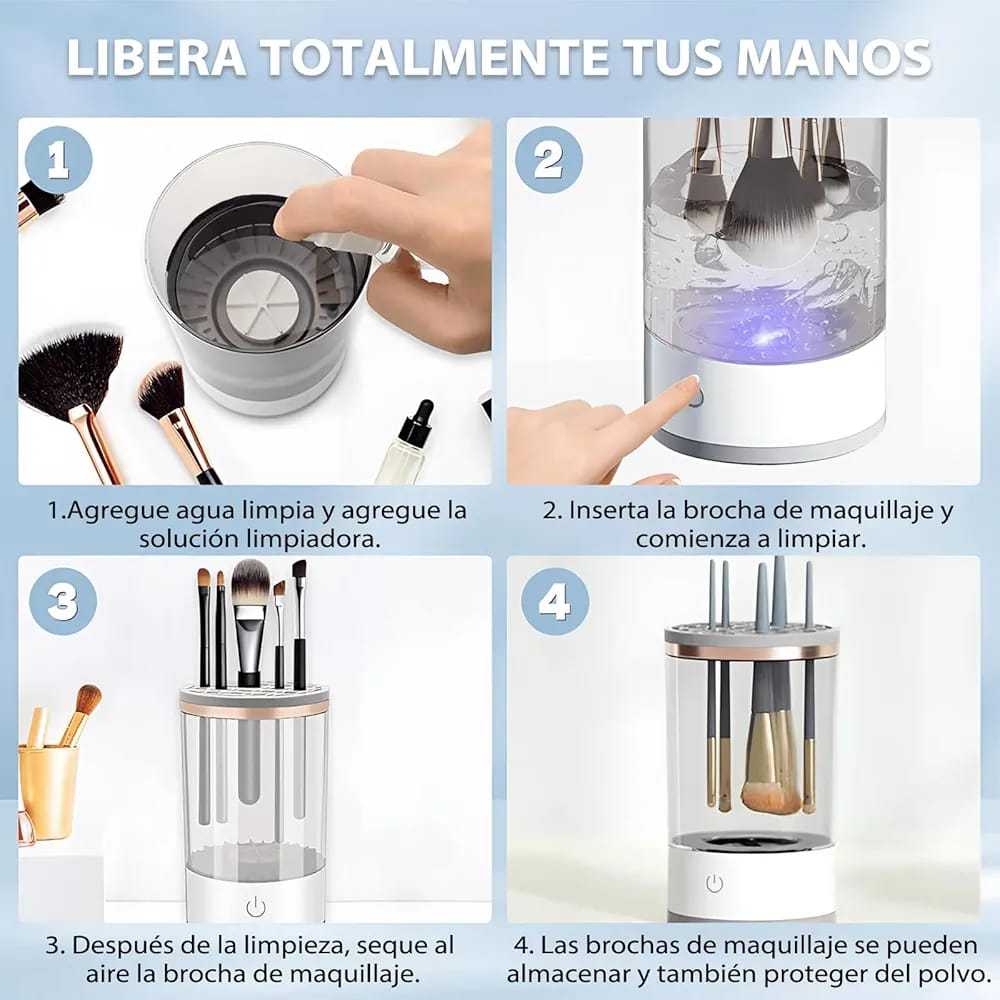 LIBERA TOTALMENTE TUS MANOS

1

1.Agregue agua limpia y agregue la solución limpiadora.

2

2. Inserta la brocha de maquillaje y comienza a limpiar.

3

3. Después de la limpieza, seque al aire la brocha de maquillaje.

4

4. Las brochas de maquillaje se pueden almacenar y también proteger del polvo.