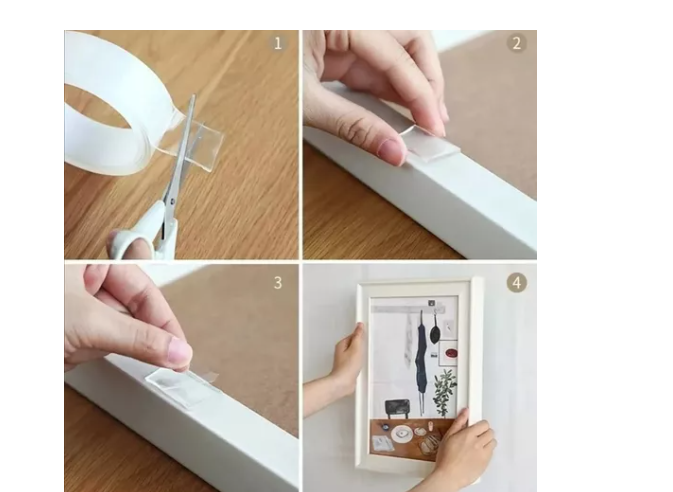 1
2
3
4